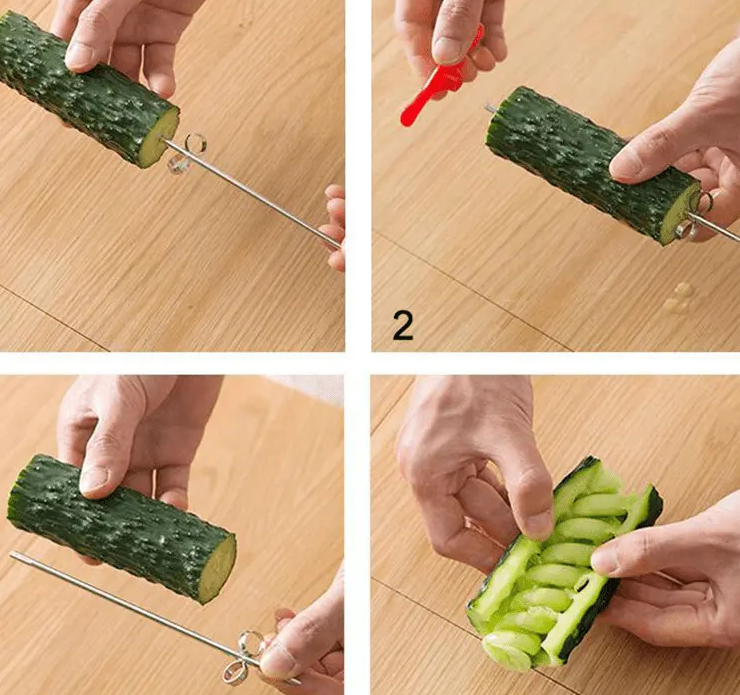 2