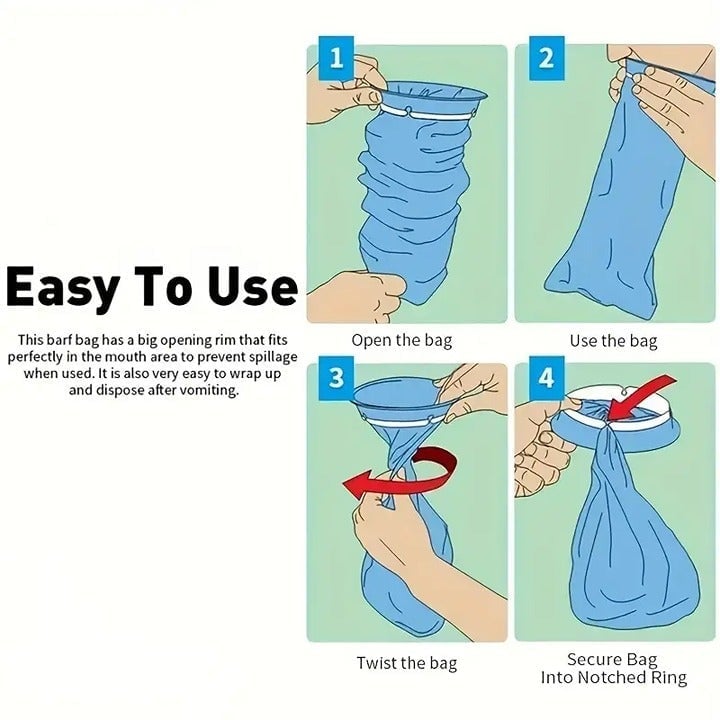 Easy To Use

This barf bag has a big opening rim that fits perfectly in the mouth area to prevent spillage when used. It is also very easy to wrap up and dispose after vomiting.

1

Open the bag

2

Use the bag

3

Twist the bag

4

Secure Bag Into Notched Ring